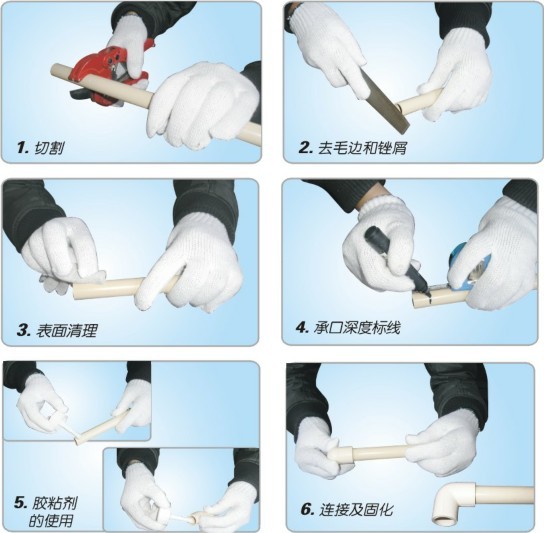 1. 切割

2. 去毛边和锉屑

3. 表面清理

4. 承口深度标线

5. 胶粘剂的使用

6. 连接及固化